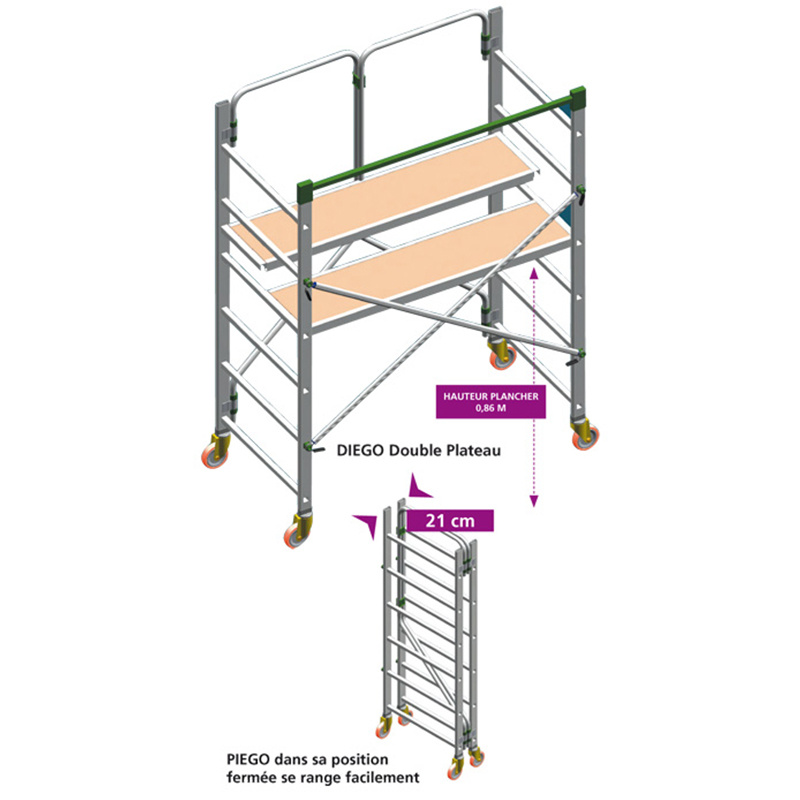 HAUTEUR PLANCHER
0,86 M

DIEGO Double Plateau

21 cm

PIEGO dans sa position fermée se range facilement