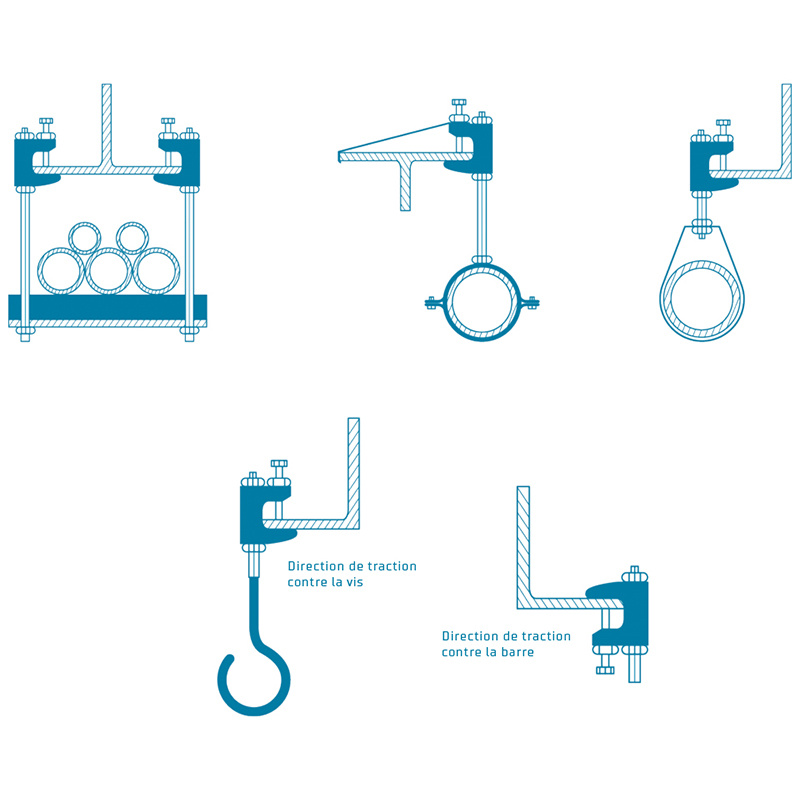 Direction de traction contre la vis

Direction de traction contre la barre